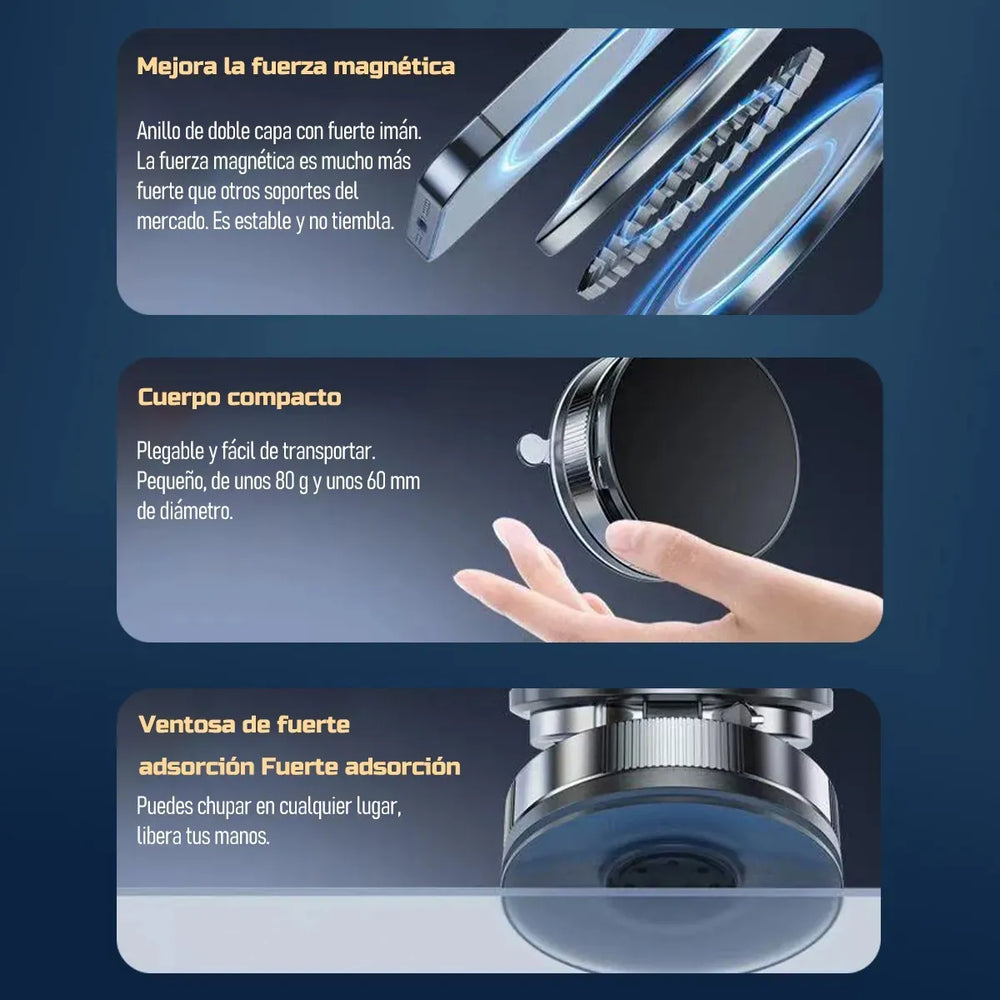 Mejora la fuerza magnética

Anillo de doble capa con fuerte imán. La fuerza magnética es mucho más fuerte que otros soportes del mercado. Es estable y no tiembla.

Cuerpo compacto

Plegable y fácil de transportar. Pequeño, de unos 80 g y unos 60 mm de diámetro.

Ventosa de fuerte adsorción Fuerte adsorción

Puedes chupar en cualquier lugar, libera tus manos.